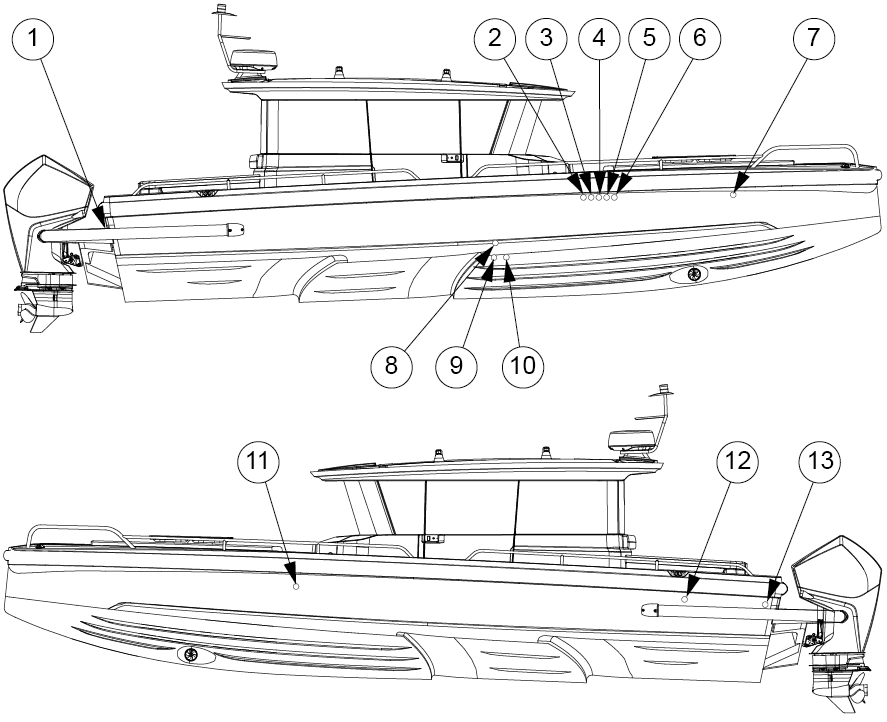 1
2
3
4
5
6
7
8
9
10
11
12
13